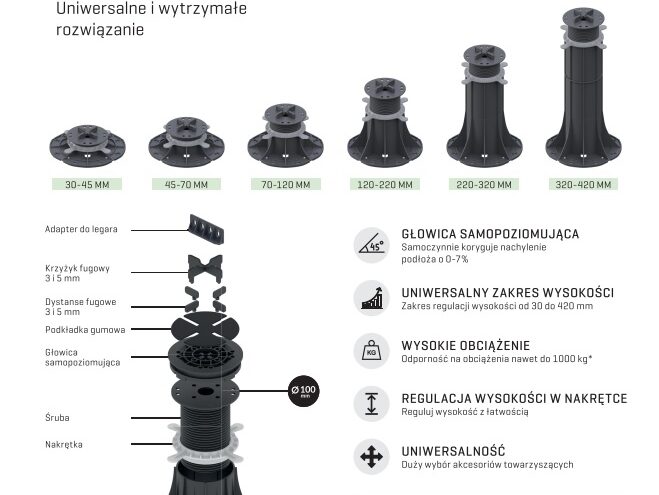 Uniwersalne i wytrzymałe rozwiązanie

30-45 MM
45-70 MM
70-120 MM
120-220 MM
220-320 MM
320-420 MM

Adapter do legara
Krzyżyk fugowy 3 i 5 mm
Dystanse fugowe 3 i 5 mm
Podkładka gumowa
Głowica samopoziomująca
Śruba
Nakrętka

Ø 100 mm

45°
GŁOWICA SAMOPOZIOMUJĄCA
Samoczynnie koryguje nachylenie podłoża o 0-7%

UNIWERSALNY ZAKRES WYSOKOŚCI
Zakres regulacji wysokości od 30 do 420 mm

KG
WYSOKIE OBCIĄŻENIE
Odporność na obciążenia nawet do 1000 kg*

REGULACJA WYSOKOŚCI W NAKRĘTCE
Reguluj wysokość z łatwością

UNIWERSALNOŚĆ
Duży wybór akcesoriów towarzyszących